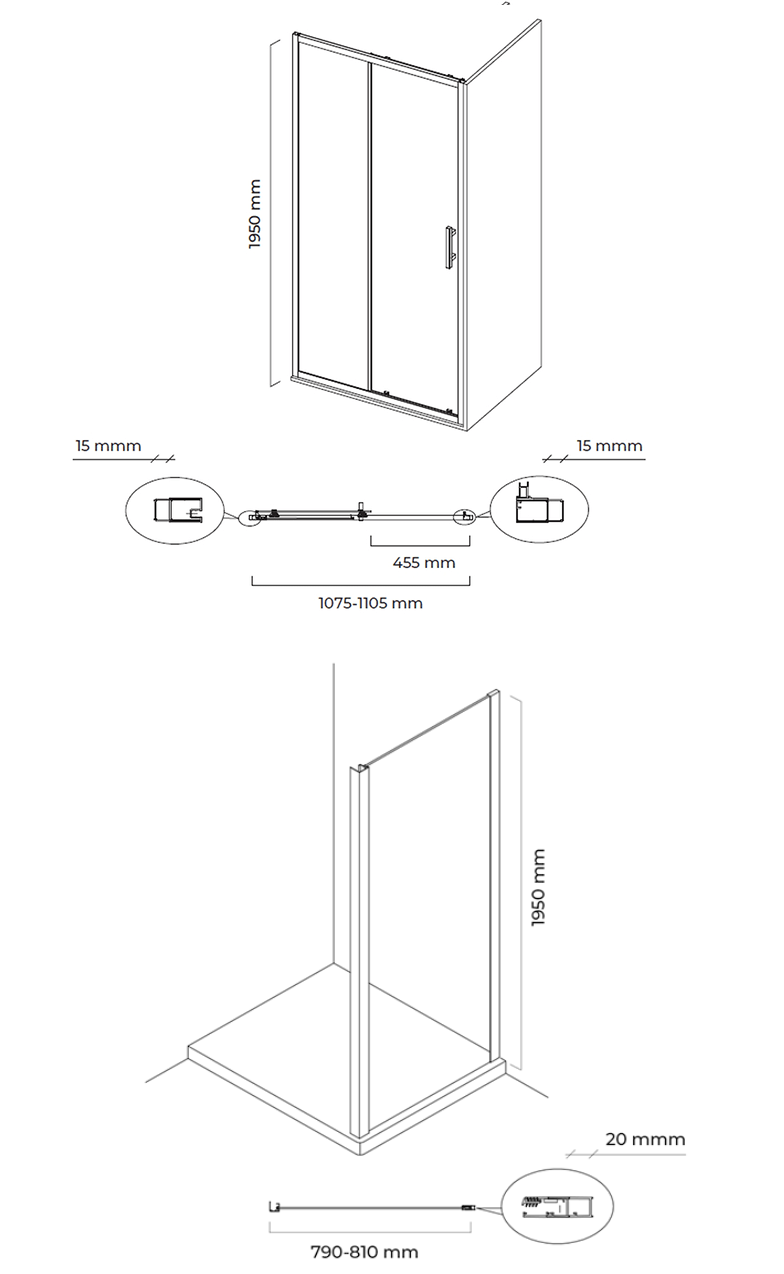 1950 mm

15 mmm

15 mmm

455 mm

1075-1105 mm

1950 mm

20 mmm

790-810 mm