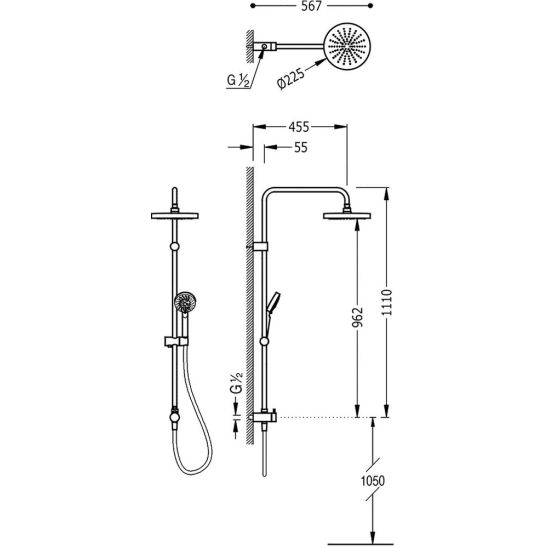 567

G ½

Ø225

455

55

962

1110

G ½

1050