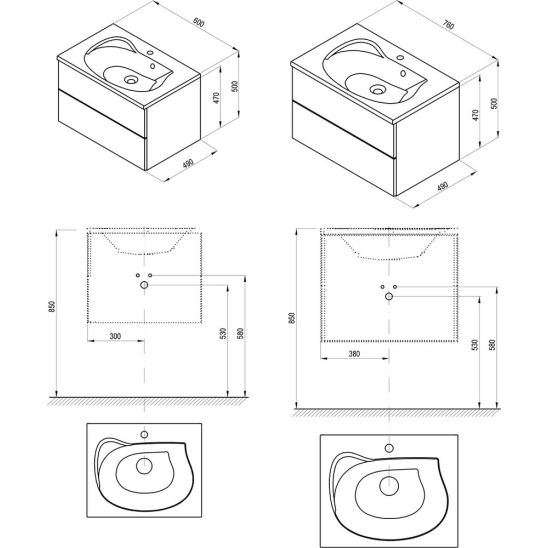 600
470
500
490
760
470
500
490
850
300
530
580
850
380
530
580