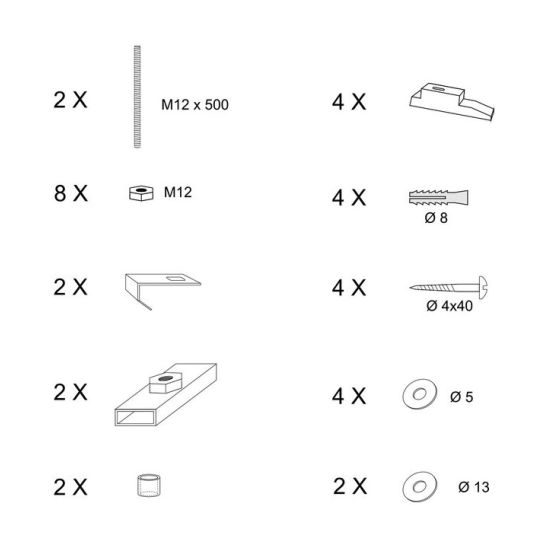 2 X
M12 x 500

8 X
M12

2 X

2 X

2 X

4 X

4 X
Ø 8

4 X
Ø 4x40

4 X
Ø 5

2 X
Ø 13