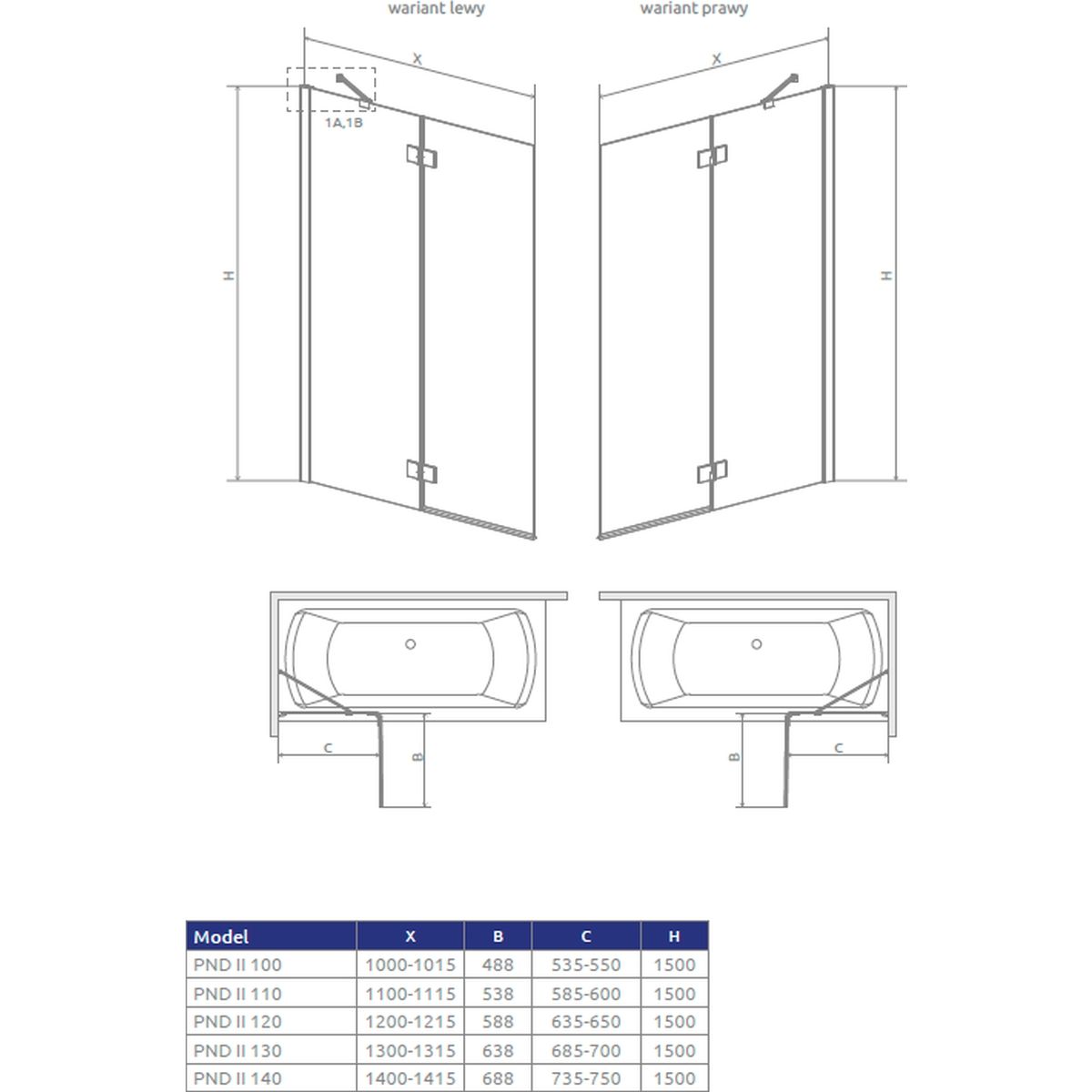 wariant lewy

wariant prawy

X

X

1A,1B

H

H

C

B

B

C

| Model | X | B | C | H |
|---|---|---|---|---|
| PND II 100 | 1000-1015 | 488 | 535-550 | 1500 |
| PND II 110 | 1100-1115 | 538 | 585-600 | 1500 |
| PND II 120 | 1200-1215 | 588 | 635-650 | 1500 |
| PND II 130 | 1300-1315 | 638 | 685-700 | 1500 |
| PND II 140 | 1400-1415 | 688 | 735-750 | 1500 |