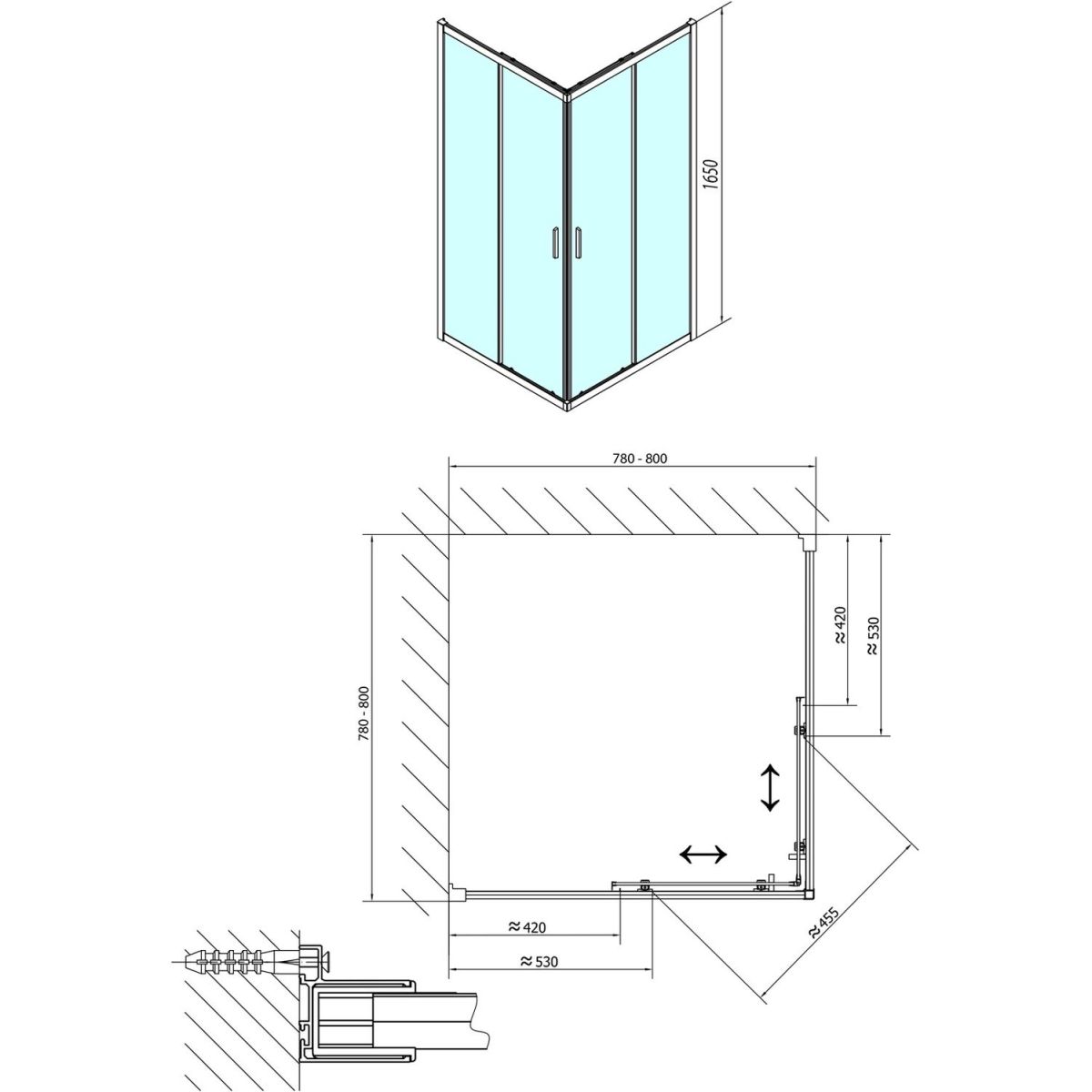 1650

780 - 800

780 - 800

≈ 420

≈ 530

≈ 420

≈ 530

≈ 455