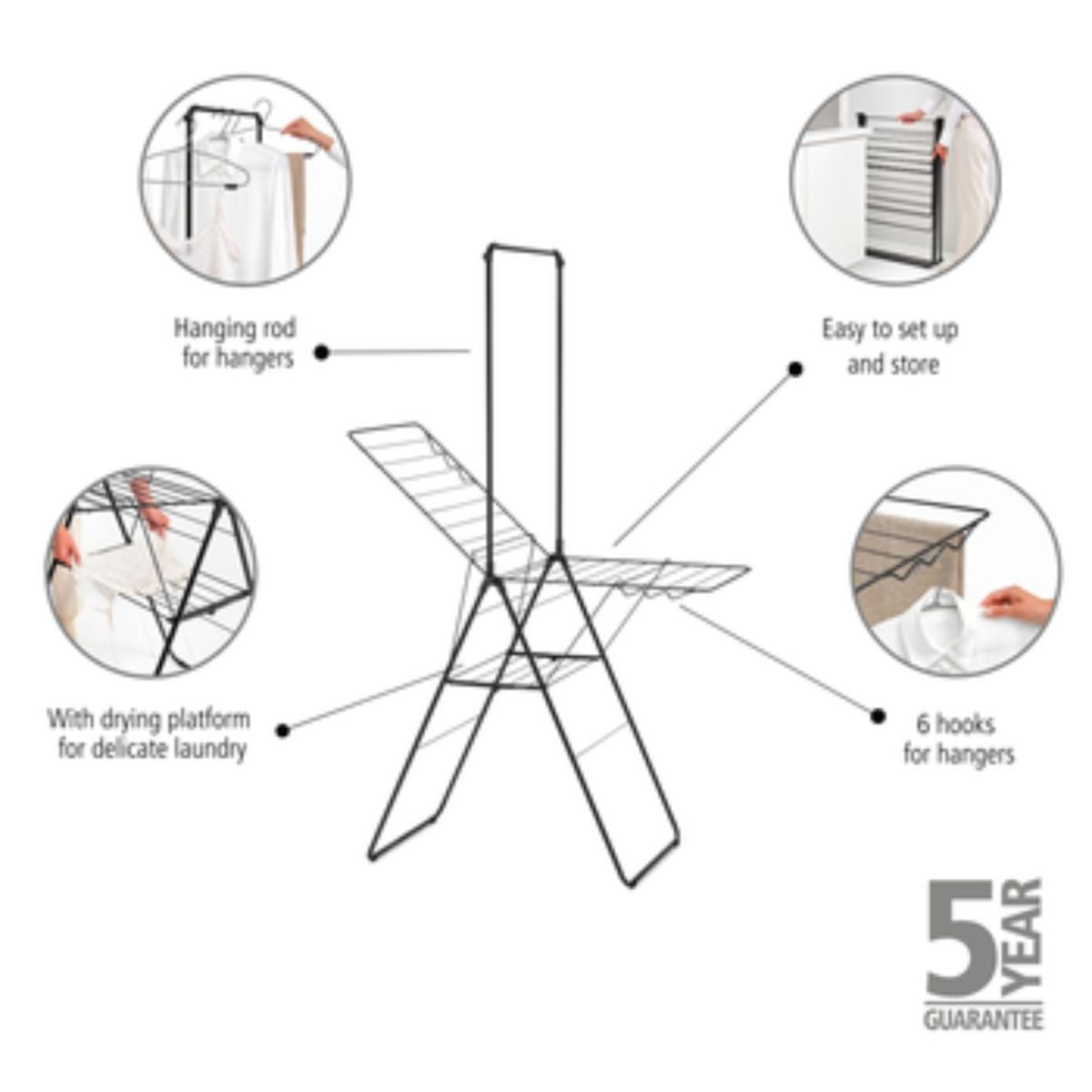 Hanging rod for hangers

Easy to set up and store

With drying platform for delicate laundry

6 hooks for hangers

5 YEAR GUARANTEE