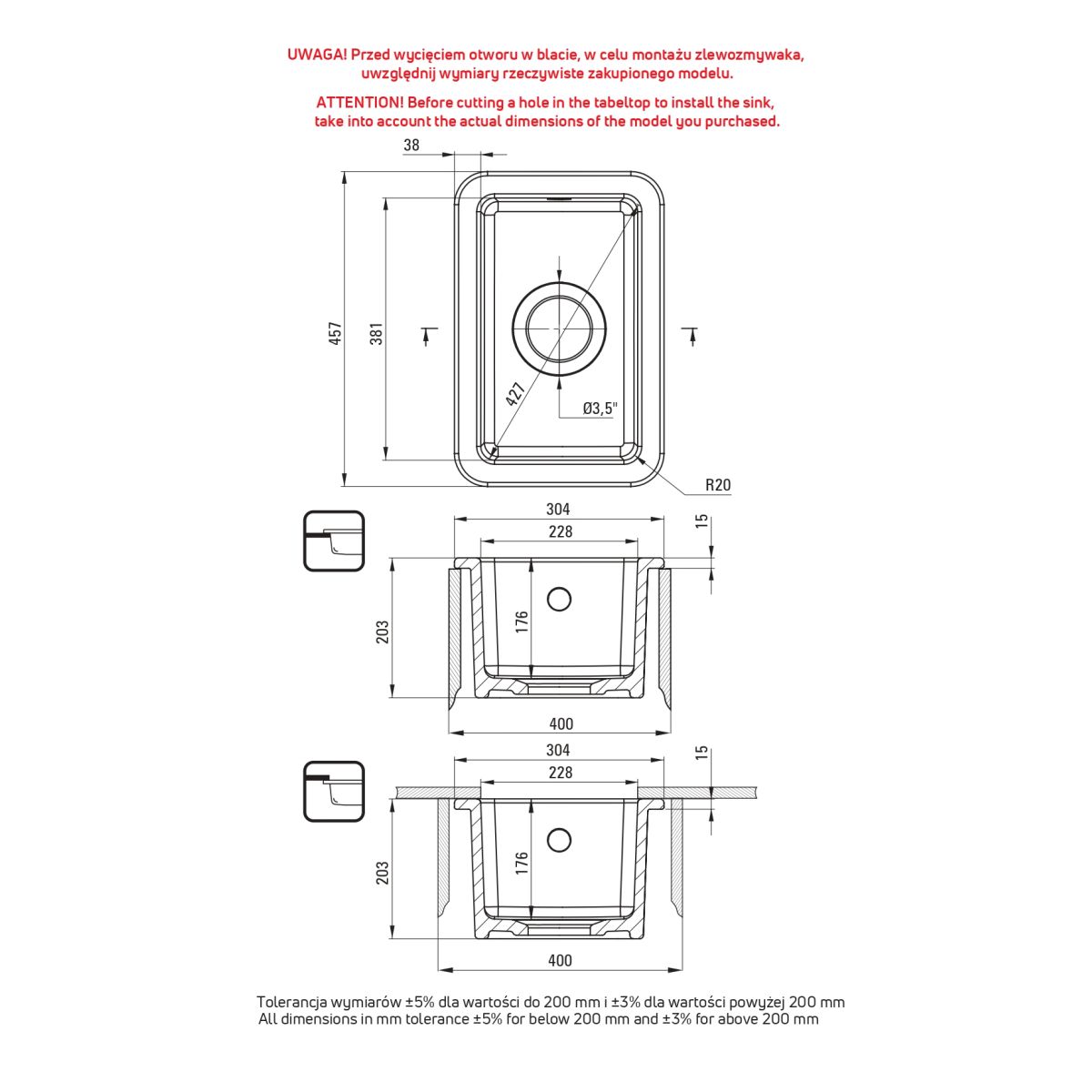 UWAGA! Przed wycięciem otworu w blacie, w celu montażu zlewozmywaka, uwzględnij wymiary rzeczywiste zakupionego modelu.

ATTENTION! Before cutting a hole in the tabeltop to install the sink, take into account the actual dimensions of the model you purchased.

38

457

381

427

Ø3,5"

R20

304

228

15

203

176

400

304

228

15

203

176

400

Tolerancja wymiarów ±5% dla wartości do 200 mm i ±3% dla wartości powyżej 200 mm
All dimensions in mm tolerance ±5% for below 200 mm and ±3% for above 200 mm