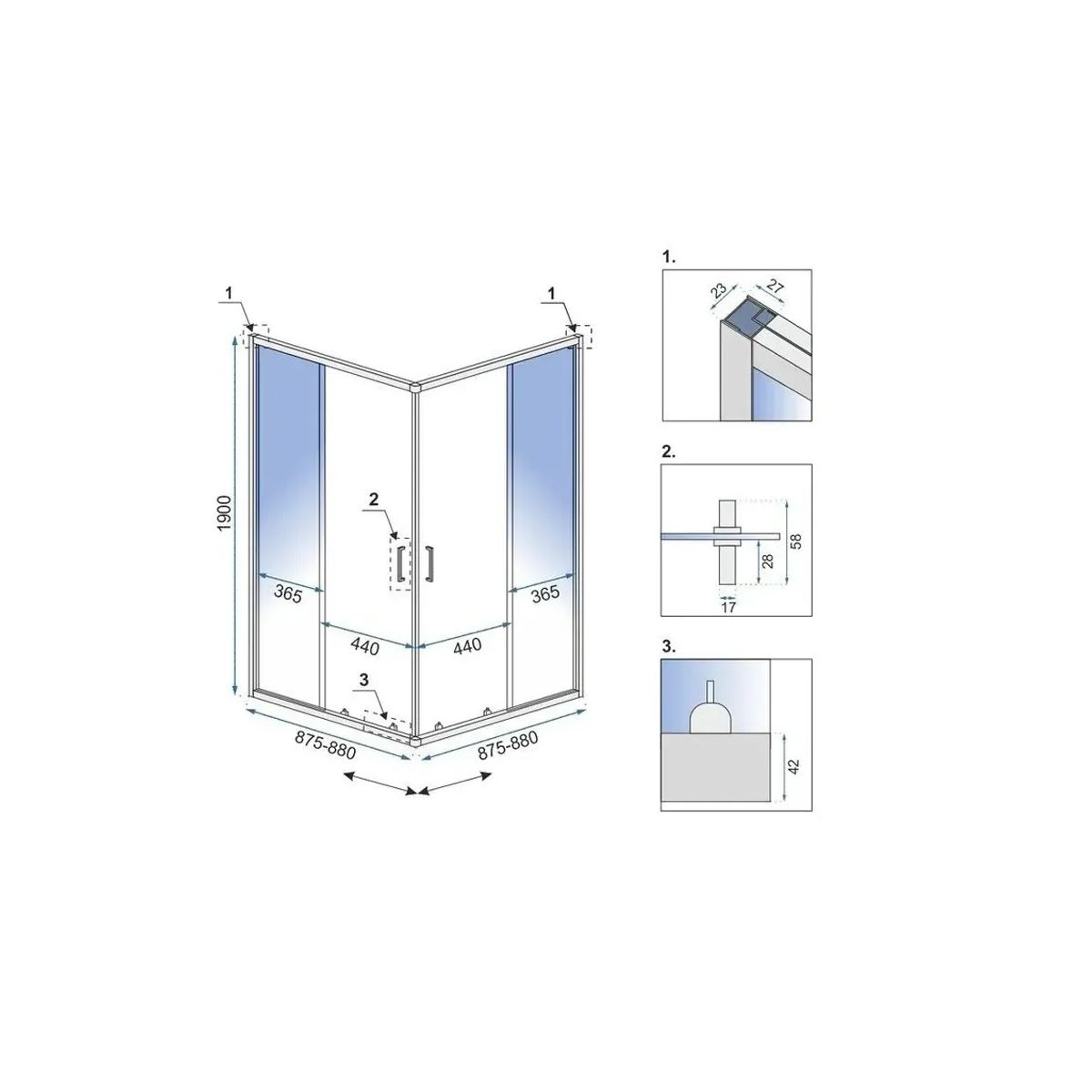 1

1

1900

2

365

365

440

440

3

875-880

875-880

1.

23

27

2.

58

28

17

3.

42