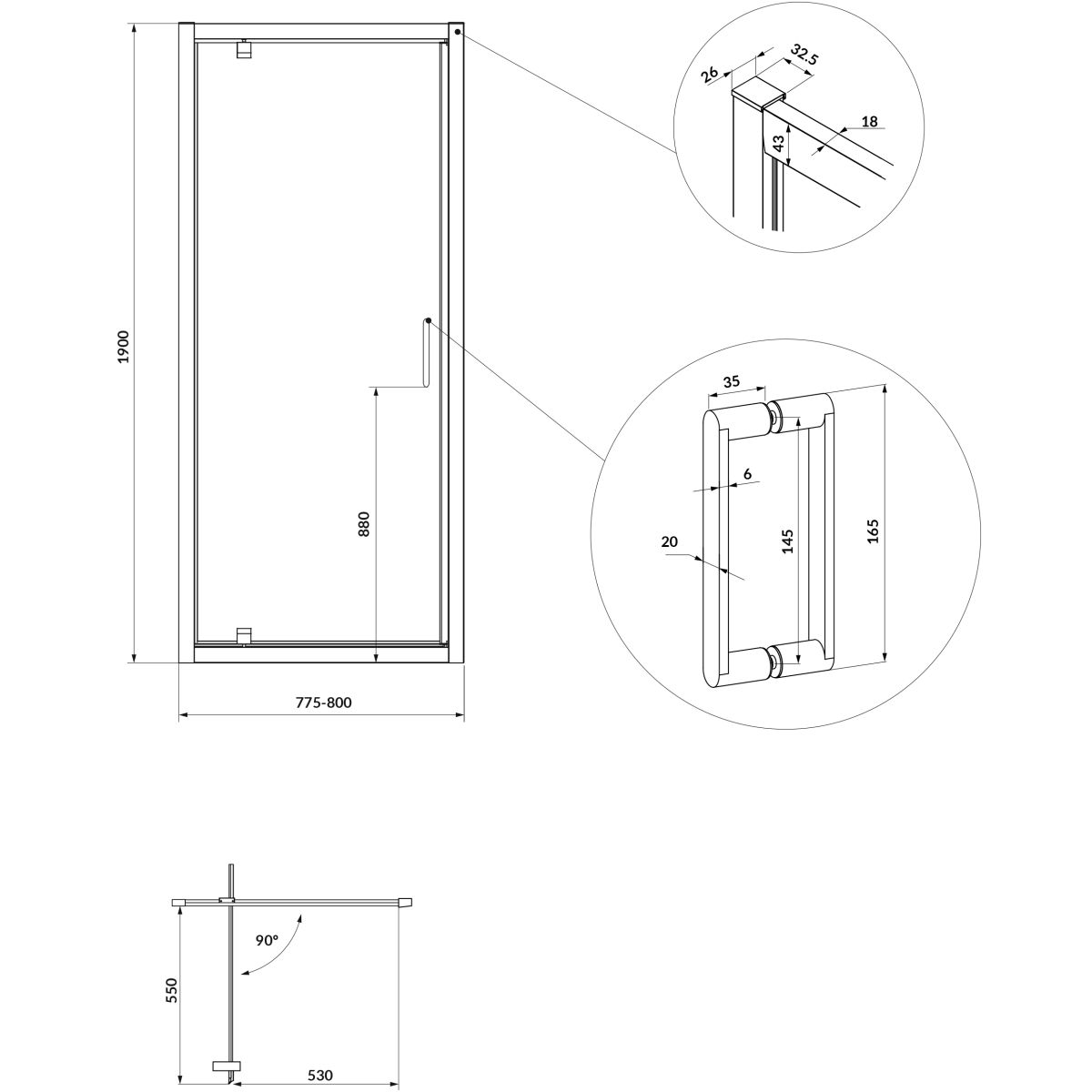 1900

880

775-800

26

32.5

18

43

35

6

20

145

165

90°

550

530